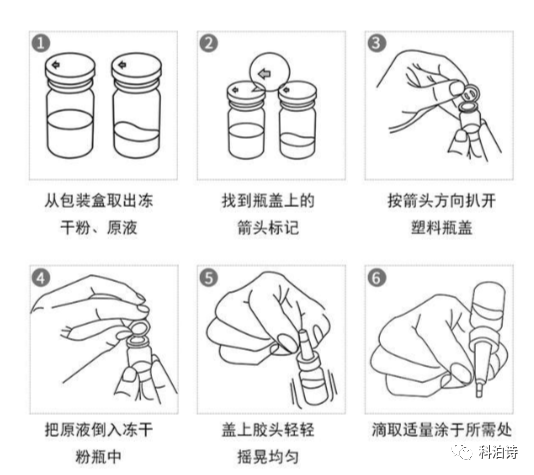 1
从包装盒取出冻干粉、原液

2
找到瓶盖上的箭头标记

3
按箭头方向扒开塑料瓶盖

4
把原液倒入冻干粉瓶中

5
盖上胶头轻轻摇晃均匀

6
滴取适量涂于所需处

科泊诗